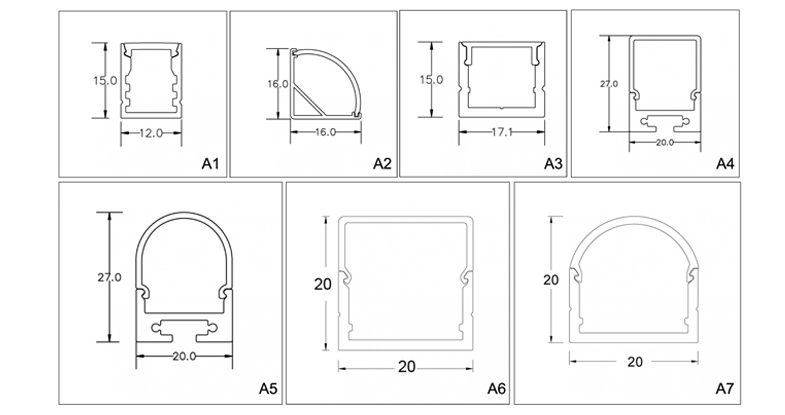 15.0
12.0
A1

16.0
16.0
A2

15.0
17.1
A3

27.0
20.0
A4

27.0
20.0
A5

20
20
A6

20
20
A7